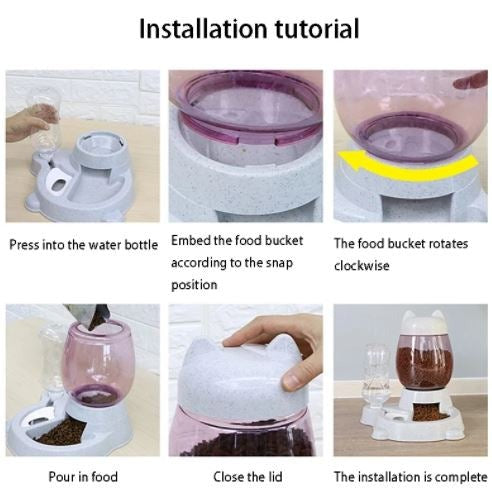 Installation tutorial

Press into the water bottle

Embed the food bucket according to the snap position

The food bucket rotates clockwise

Pour in food

Close the lid

The installation is complete