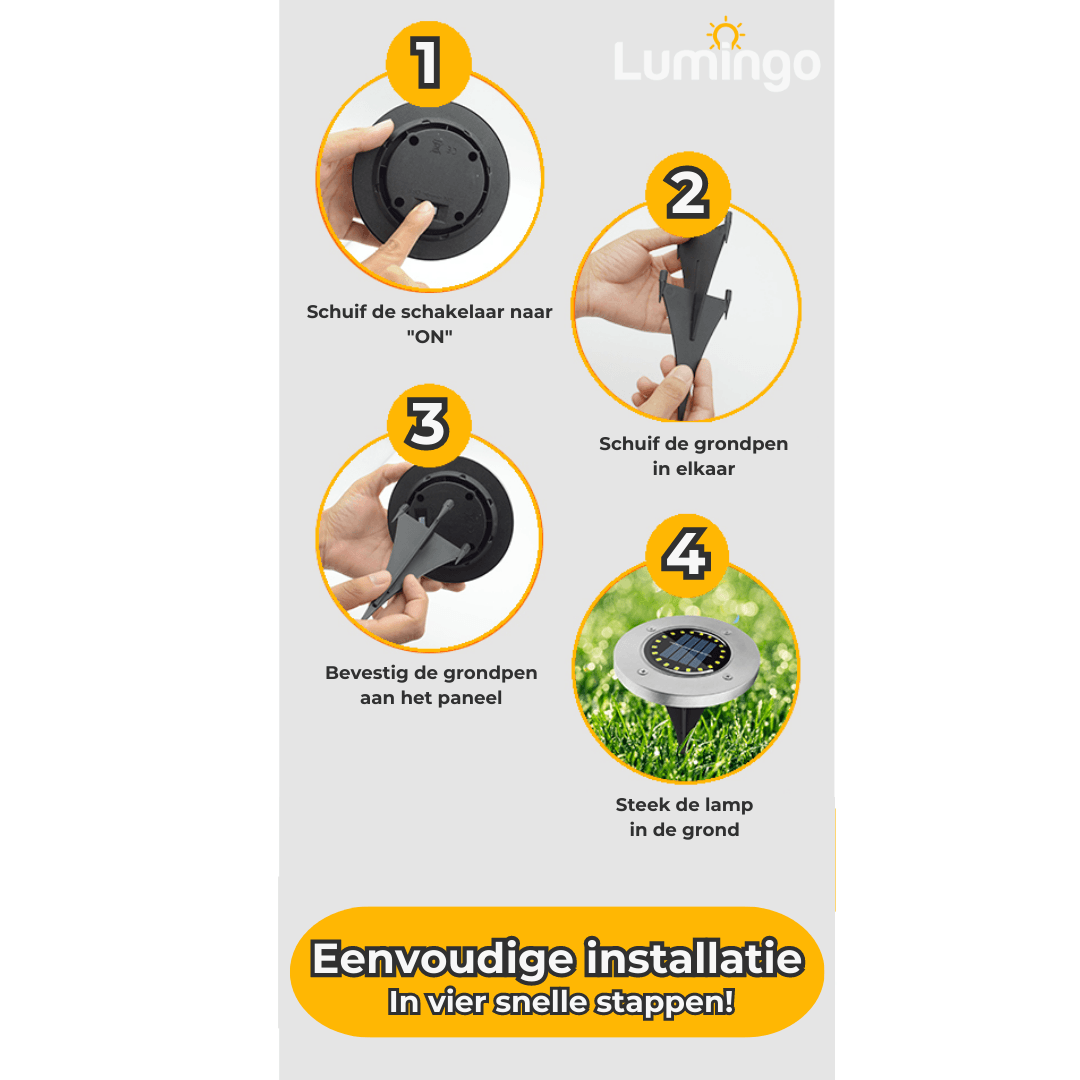 Lumingo

1

Schuif de schakelaar naar "ON"

2

Schuif de grondpen in elkaar

3

Bevestig de grondpen aan het paneel

4

Steek de lamp in de grond

Eenvoudige installatie
In vier snelle stappen!